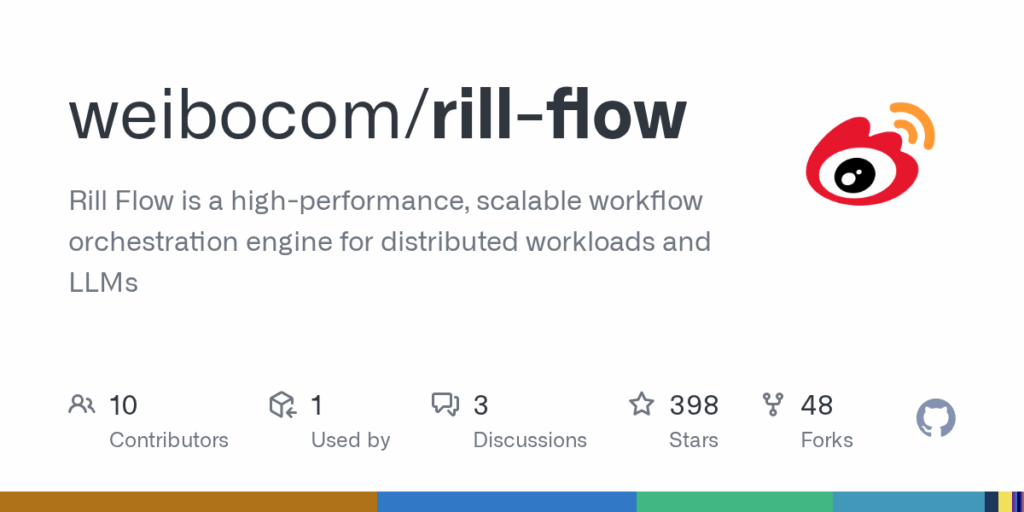 weibocom/rill-flow

Rill Flow is a high-performance, scalable workflow orchestration engine for distributed workloads and LLMs

10
Contributors

1
Used by

3
Discussions

398
Stars

48
Forks